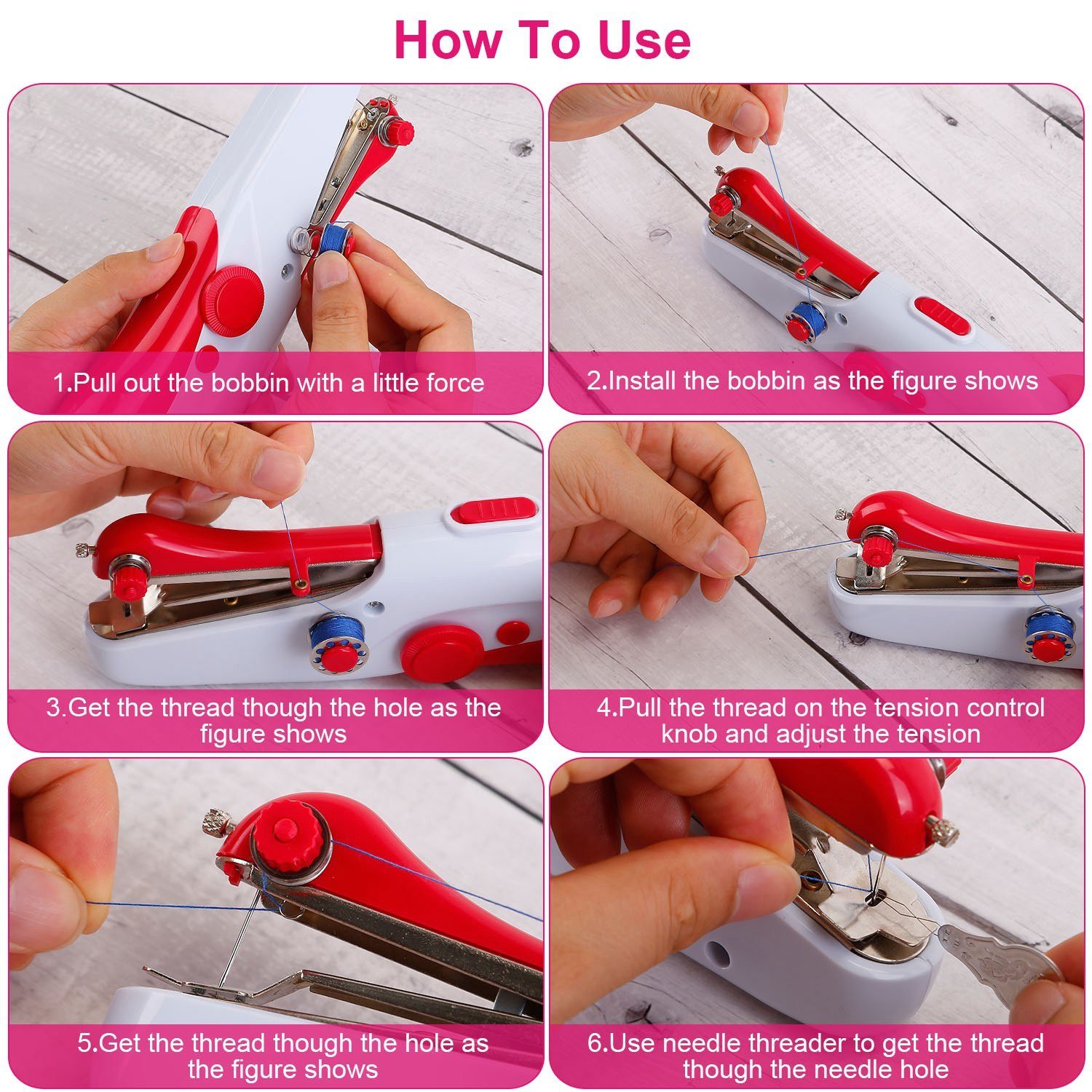 How To Use

1.Pull out the bobbin with a little force

2.Install the bobbin as the figure shows

3.Get the thread though the hole as the figure shows

4.Pull the thread on the tension control knob and adjust the tension

5.Get the thread though the hole as the figure shows

6.Use needle threader to get the thread though the needle hole