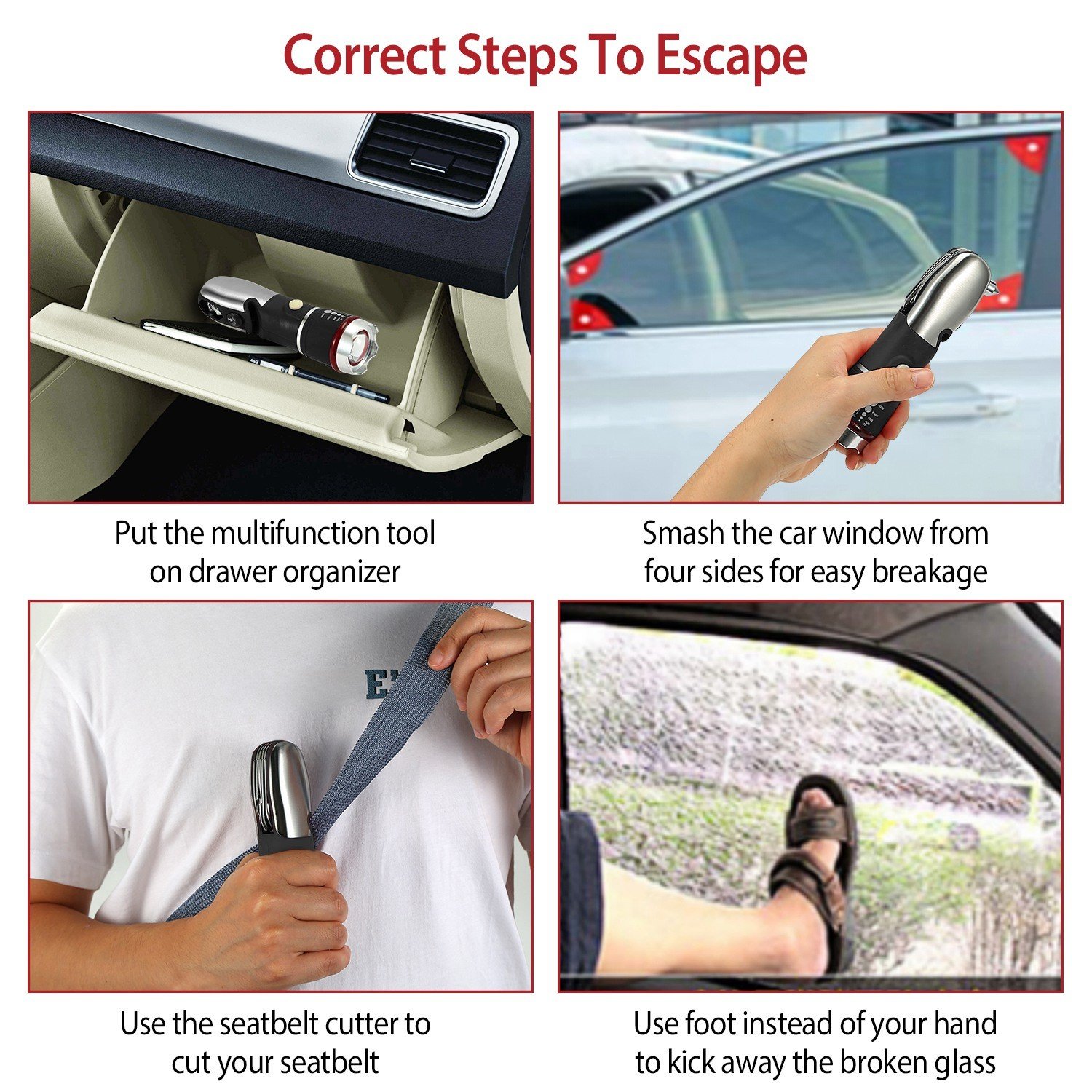 Correct Steps To Escape

Put the multifunction tool on drawer organizer

Smash the car window from four sides for easy breakage

E

Use the seatbelt cutter to cut your seatbelt

Use foot instead of your hand to kick away the broken glass